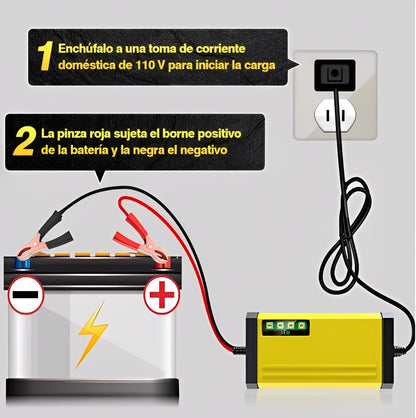 1 Enchúfalo a una toma de corriente doméstica de 110 V para iniciar la carga

2 La pinza roja sujeta el borne positivo de la batería y la negra el negativo