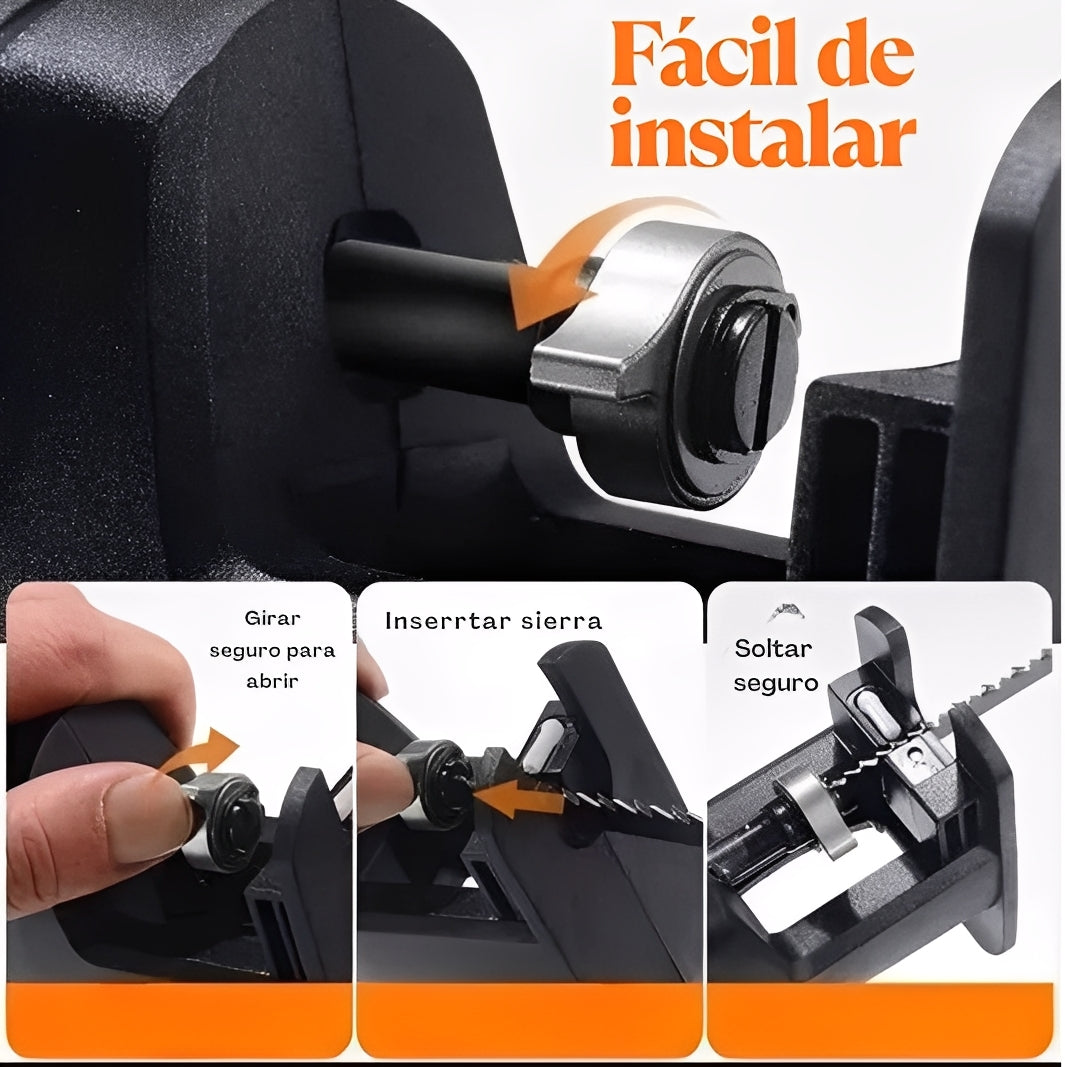 Fácil de instalar

Girar seguro para abrir

Inserrtar sierra

Soltar seguro