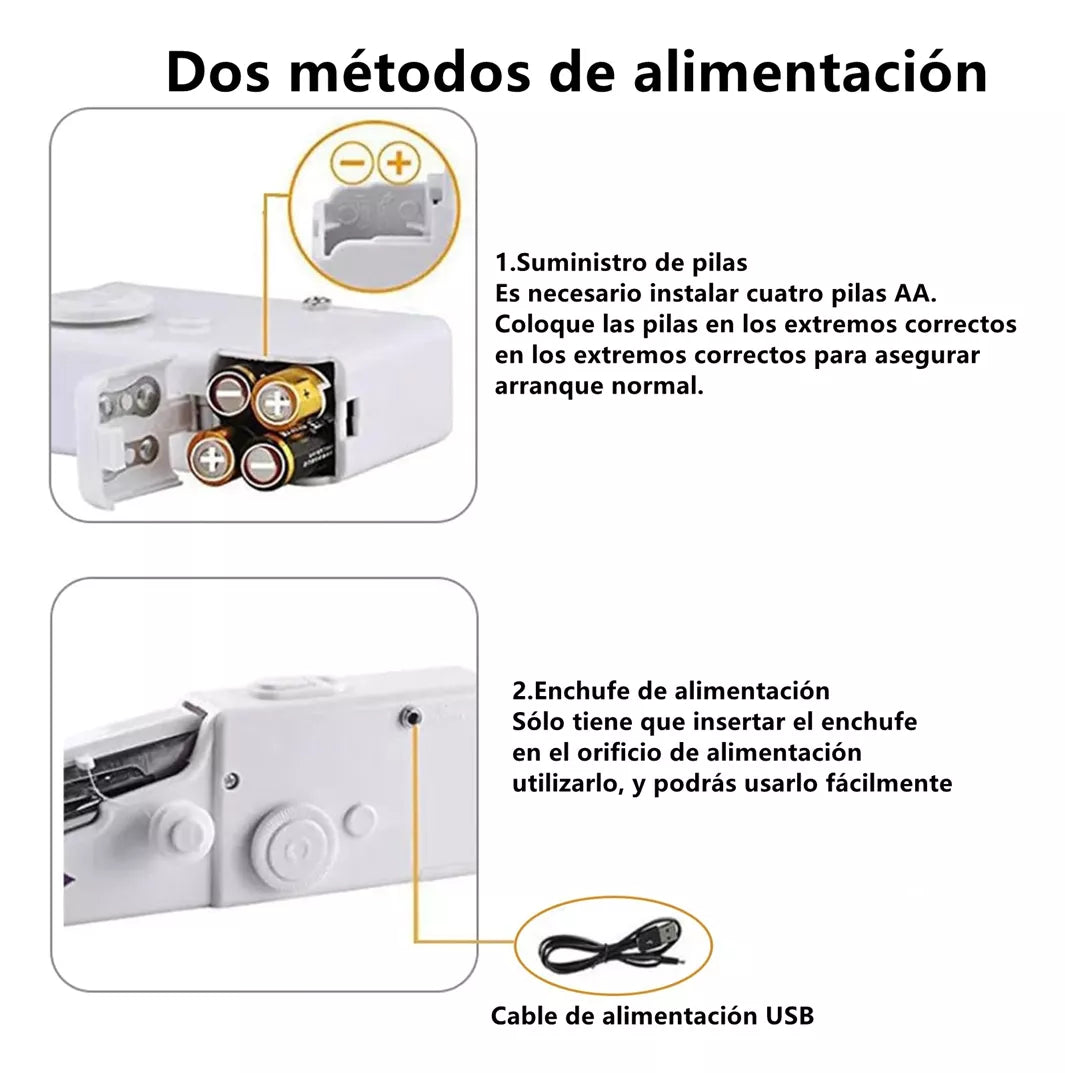 Dos métodos de alimentación

1.Suministro de pilas
Es necesario instalar cuatro pilas AA.
Coloque las pilas en los extremos correctos en los extremos correctos para asegurar arranque normal.

2.Enchufe de alimentación
Sólo tiene que insertar el enchufe en el orificio de alimentación utilizarlo, y podrás usarlo fácilmente

Cable de alimentación USB